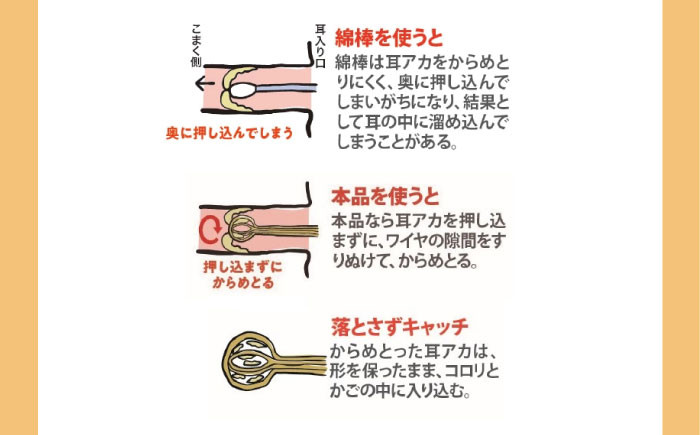 こまく側

耳入り口

奥に押し込んでしまう

綿棒を使うと

綿棒は耳アカをからめとりにくく、奥に押し込んでしまいがちになり、結果として耳の中に溜め込んでしまうことがある。

押し込まずにからめとる

本品を使うと

本品なら耳アカを押し込まずに、ワイヤの隙間をすりぬけて、からめとる。

落とさずキャッチ

からめとった耳アカは、形を保ったまま、コロリとかごの中に入り込む。