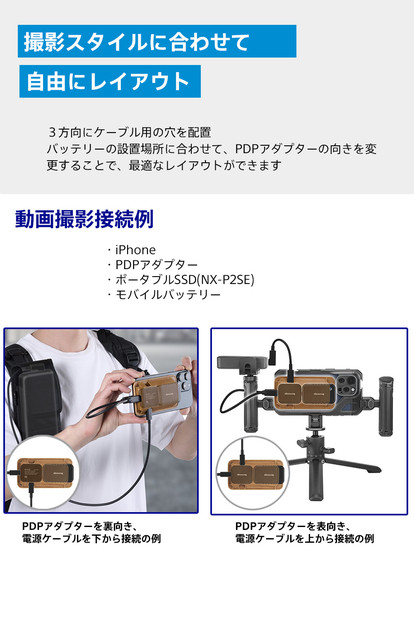 撮影スタイルに合わせて

自由にレイアウト

３方向にケーブル用の穴を配置
バッテリーの設置場所に合わせて、PDPアダプターの向きを変更することで、最適なレイアウトができます

動画撮影接続例

・iPhone
・PDPアダプター
・ポータブルSSD(NX-P2SE)
・モバイルバッテリー

PDPアダプターを裏向き、
電源ケーブルを下から接続の例

PDPアダプターを表向き、
電源ケーブルを上から接続の例