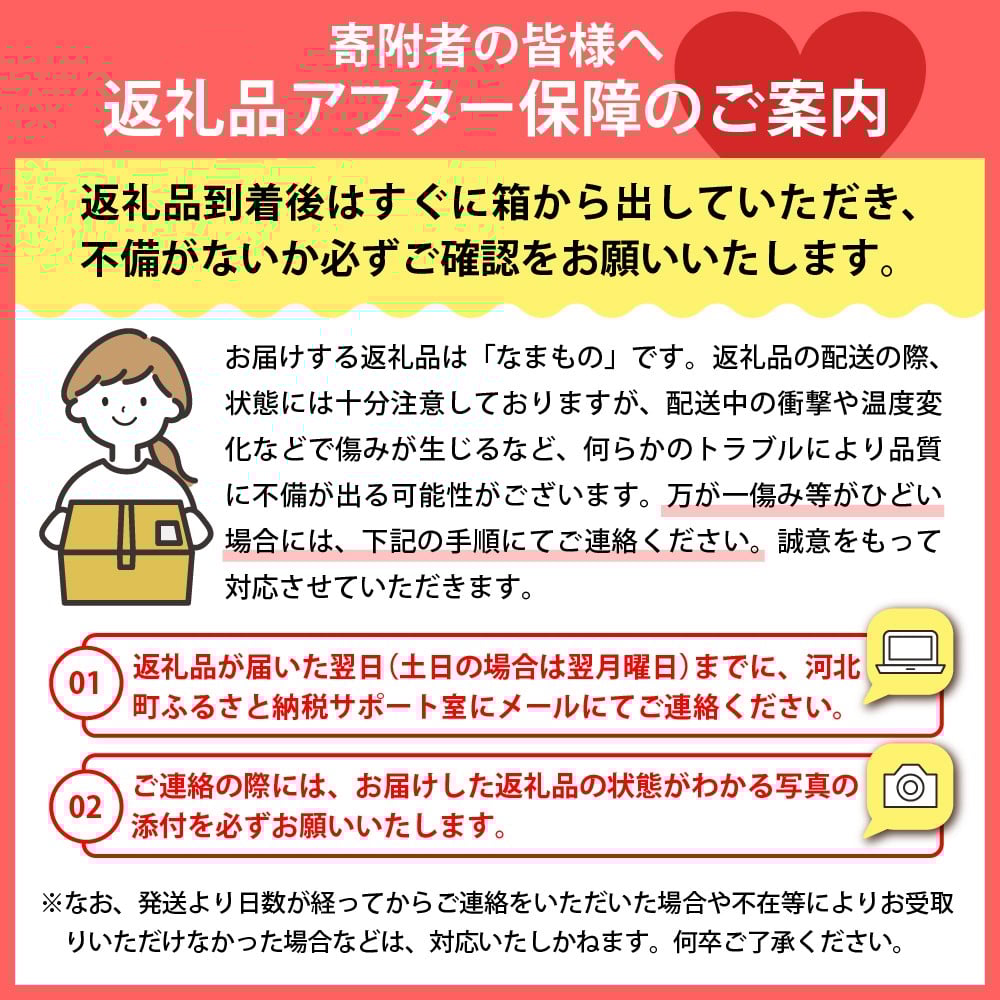 寄附者の皆様へ
返礼品アフター保障のご案内

返礼品到着後はすぐに箱から出していただき、不備がないか必ずご確認をお願いいたします。

お届けする返礼品は「なまもの」です。返礼品の配送の際、状態には十分注意しておりますが、配送中の衝撃や温度変化などで傷みが生じるなど、何らかのトラブルにより品質に不備が出る可能性がございます。万が一傷み等がひどい場合には、下記の手順にてご連絡ください。誠意をもって対応させていただきます。

01 返礼品が届いた翌日（土日の場合は翌月曜日）までに、河北町ふるさと納税サポート室にメールにてご連絡ください。

02 ご連絡の際には、お届けした返礼品の状態がわかる写真の添付を必ずお願いいたします。

※なお、発送より日数が経ってからご連絡をいただいた場合や不在等によりお受取りいただけなかった場合などは、対応いたしかねます。何卒ご了承ください。