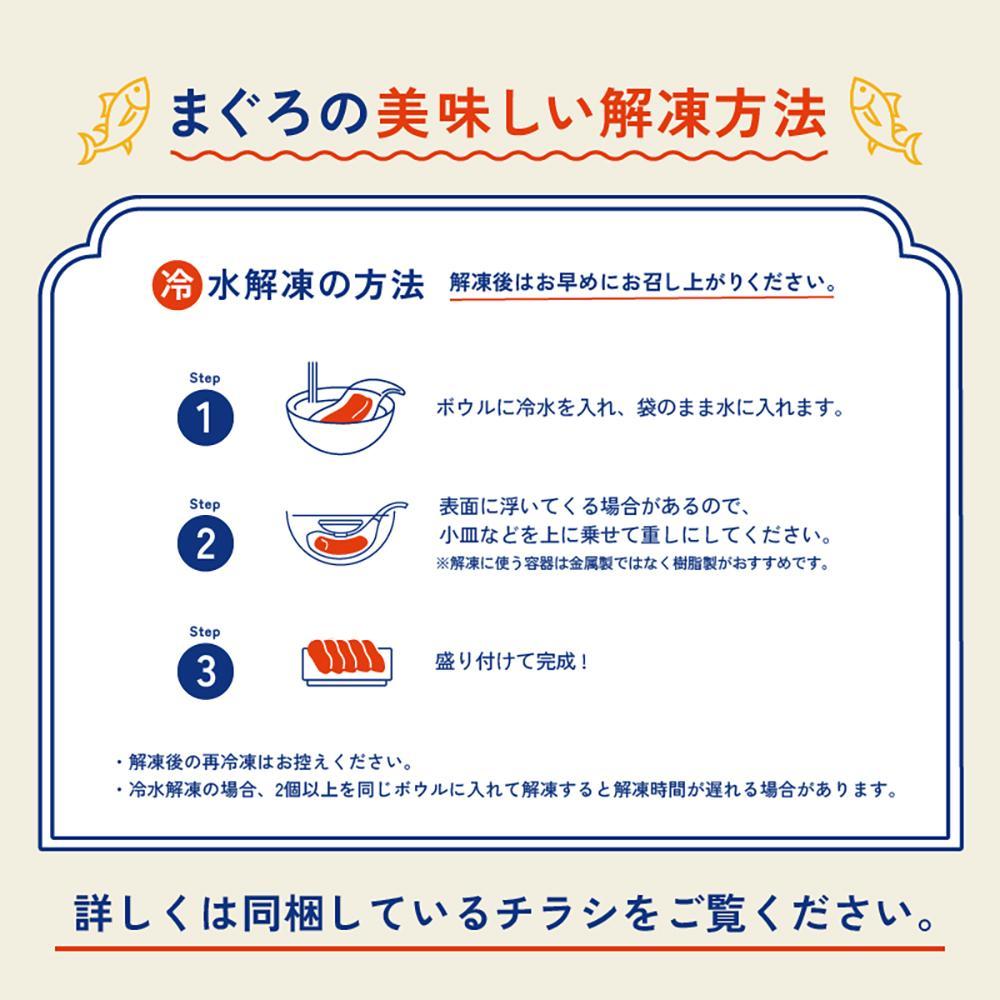 まぐろの美味しい解凍方法

冷水解凍の方法 解凍後はお早めにお召し上がりください。

Step
1
ボウルに冷水を入れ、袋のまま水に入れます。

Step
2
表面に浮いてくる場合があるので、小皿などを上に乗せて重しにしてください。
※解凍に使う容器は金属製ではなく樹脂製がおすすめです。

Step
3
盛り付けて完成！

・解凍後の再冷凍はお控えください。
・冷水解凍の場合、2個以上を同じボウルに入れて解凍すると解凍時間が遅れる場合があります。

詳しくは同梱しているチラシをご覧ください。