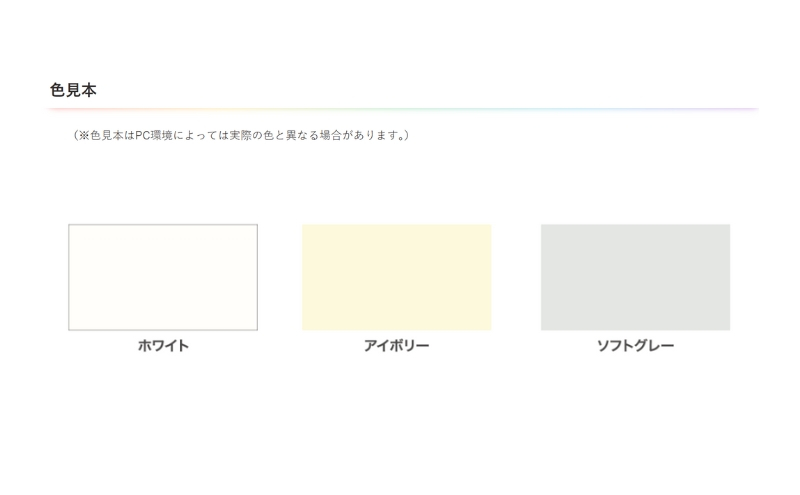 色見本

（※色見本はPC環境によっては実際の色と異なる場合があります。）

ホワイト

アイボリー

ソフトグレー