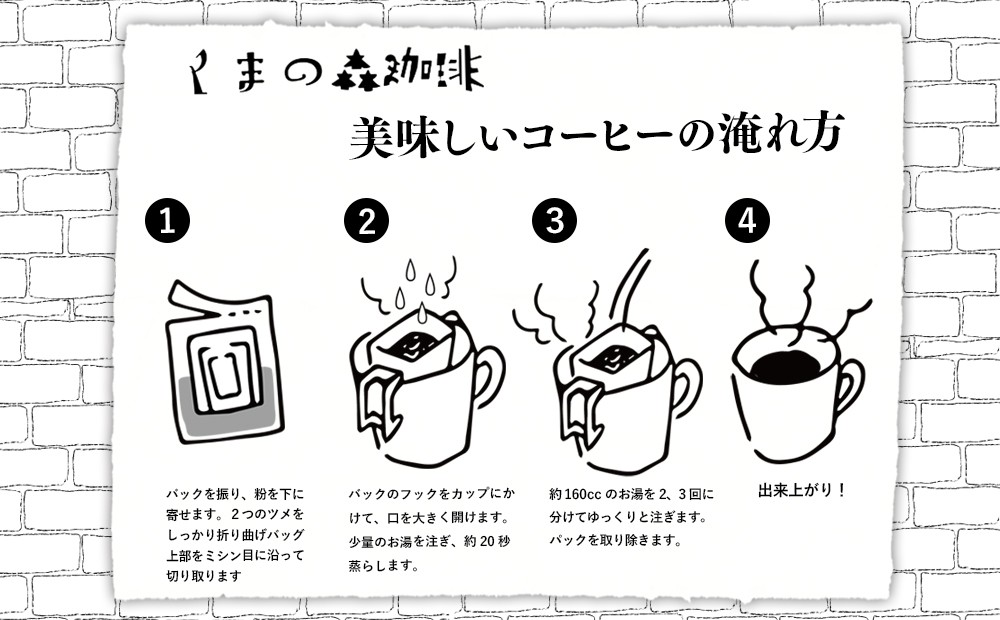 くまの森珈琲

美味しいコーヒーの淹れ方

1

パックを振り、粉を下に寄せます。2つのツメをしっかり折り曲げバッグ上部をミシン目に沿って切り取ります

2

パックのフックをカップにかけて、口を大きく開けます。少量のお湯を注ぎ、約20秒蒸らします。

3

約160ccのお湯を2、3回に分けてゆっくりと注ぎます。パックを取り除きます。

4

出来上がり！