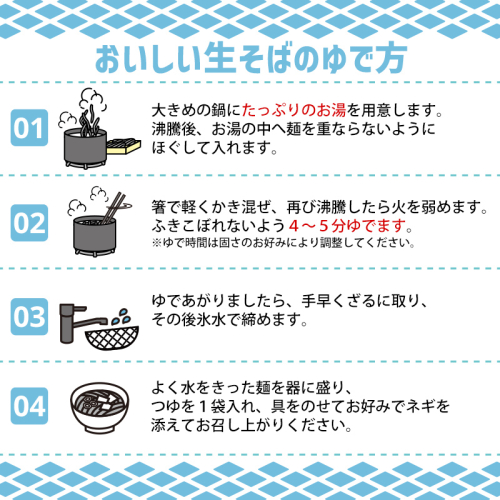 おいしい生そばのゆで方

01

大きめの鍋にたっぷりのお湯を用意します。沸騰後、お湯の中へ麺を重ならないようにほぐして入れます。

02

箸で軽くかき混ぜ、再び沸騰したら火を弱めます。ふきこぼれないよう４～５分ゆでます。
※ゆで時間は固さのお好みにより調整してください。

03

ゆであがりましたら、手早くざるに取り、その後氷水で締めます。

04

よく水をきった麺を器に盛り、つゆを１袋入れ、具をのせてお好みでネギを添えてお召し上がりください。