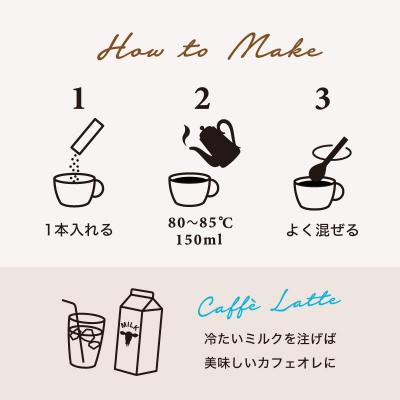 How to Make

1

1本入れる

2

80～85℃
150ml

3

よく混ぜる

MILK

Caffè Latte

冷たいミルクを注げば
美味しいカフェオレに