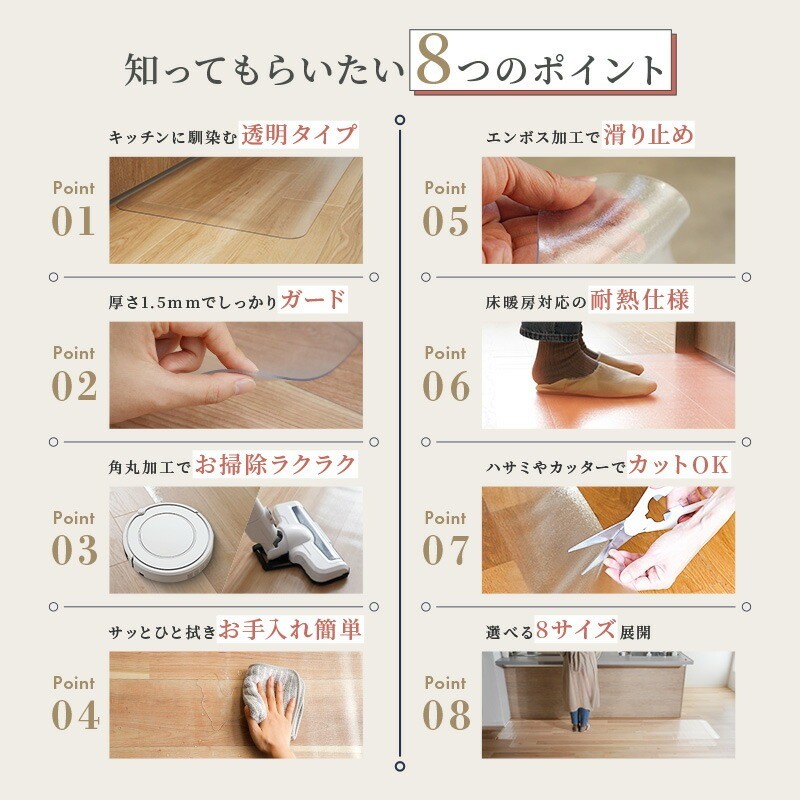 知ってもらいたい8つのポイント

キッチンに馴染む透明タイプ

Point
01

厚さ1.5mmでしっかりガード

Point
02

角丸加工でお掃除ラクラク

Point
03

サッとひと拭きお手入れ簡単

Point
04

エンボス加工で滑り止め

Point
05

床暖房対応の耐熱仕様

Point
06

ハサミやカッターでカットOK

Point
07

選べる8サイズ展開

Point
08