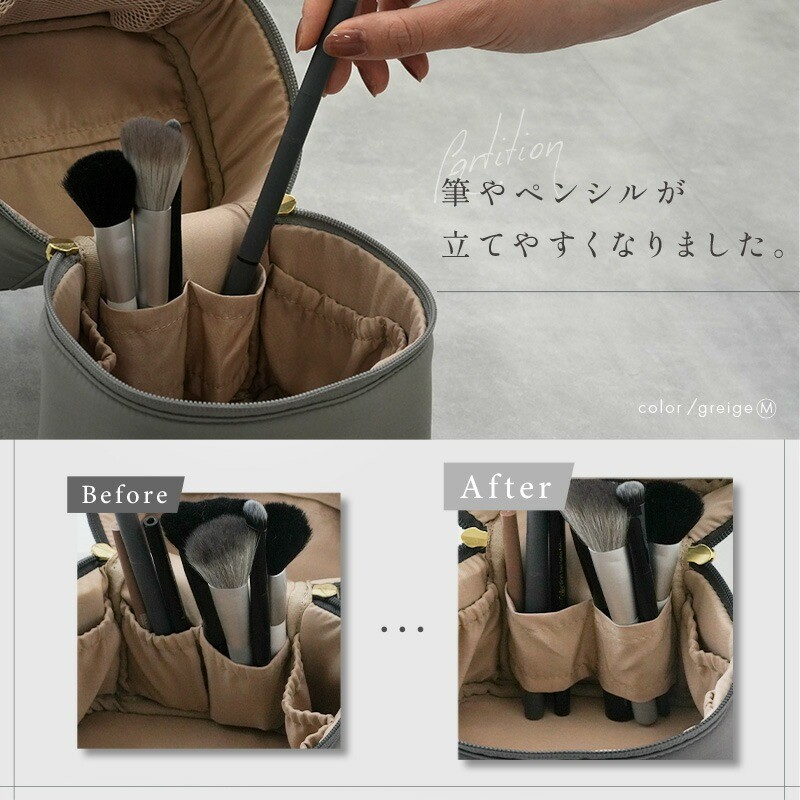 Partition
筆やペンシルが
立てやすくなりました。

color / greige Ⓜ

Before

...

After