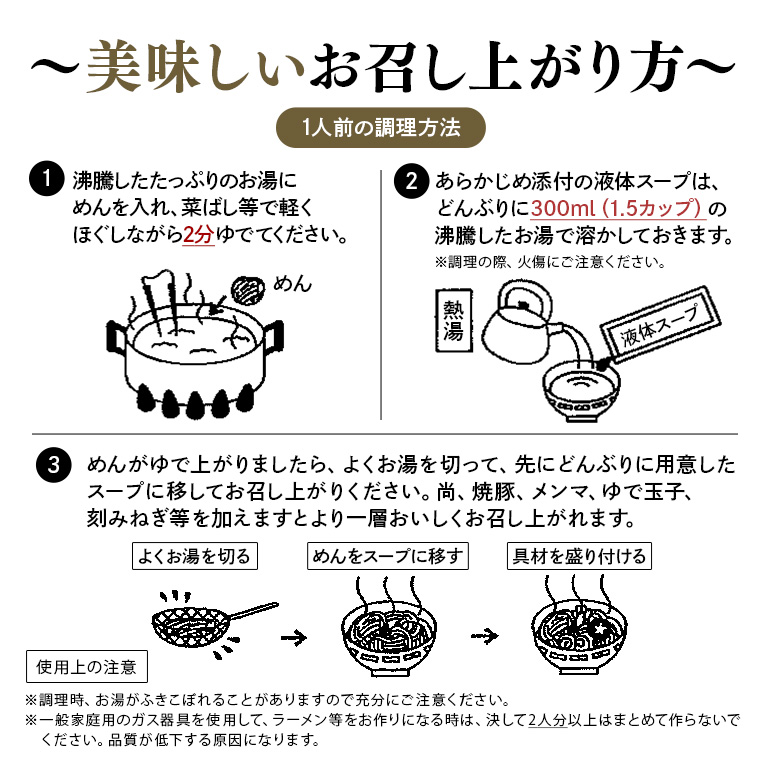 ～美味しいお召し上がり方～

1人前の調理方法

1 沸騰したたっぷりのお湯にめんを入れ、菜ばし等で軽くほぐしながら2分ゆでてください。

めん

2 あらかじめ添付の液体スープは、どんぶりに300ml（1.5カップ）の沸騰したお湯で溶かしておきます。
※調理の際、火傷にご注意ください。

熱湯

液体スープ

3 めんがゆで上がりましたら、よくお湯を切って、先にどんぶりに用意したスープに移してお召し上がりください。尚、焼豚、メンマ、ゆで玉子、刻みねぎ等を加えますとより一層おいしくお召し上がれます。

よくお湯を切る

めんをスープに移す

具材を盛り付ける

使用上の注意

※調理時、お湯がふきこぼれることがありますので充分にご注意ください。
※一般家庭用のガス器具を使用して、ラーメン等をお作りになる時は、決して2人分以上はまとめて作らないでください。品質が低下する原因になります。