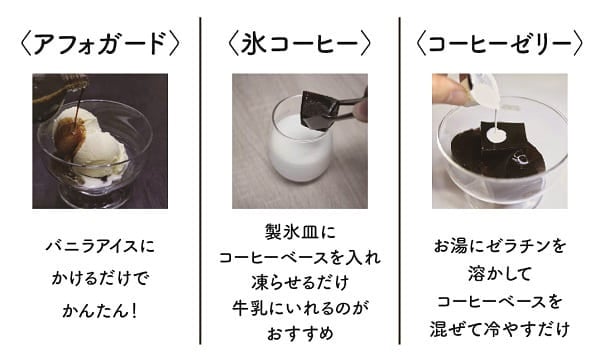 〈アフォガード〉

バニラアイスに
かけるだけで
かんたん！

〈氷コーヒー〉

製氷皿に
コーヒーベースを入れ
凍らせるだけ
牛乳にいれるのが
おすすめ

〈コーヒーゼリー〉

お湯にゼラチンを
溶かして
コーヒーベースを
混ぜて冷やすだけ