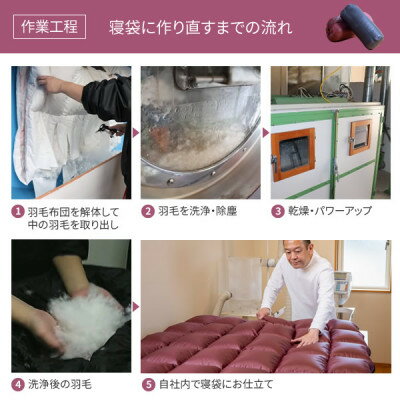 作業工程

寝袋に作り直すまでの流れ

1 羽毛布団を解体して中の羽毛を取り出し

2 羽毛を洗浄・除塵

3 乾燥・パワーアップ

4 洗浄後の羽毛

5 自社内で寝袋にお仕立て