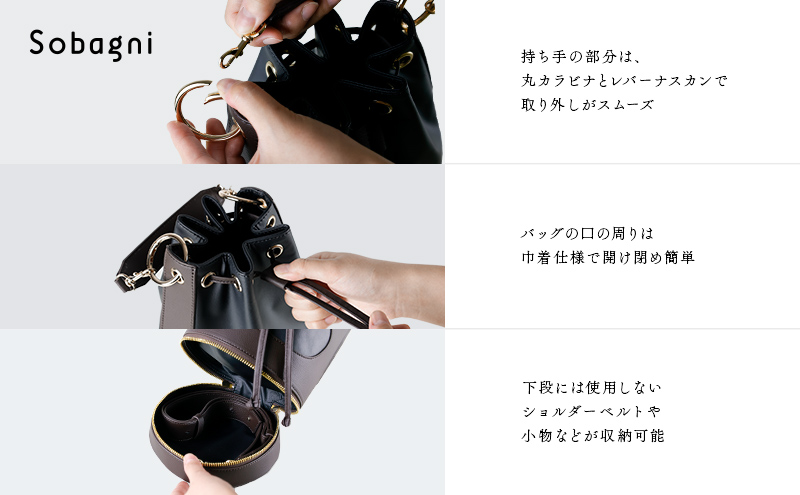 Sobagni

持ち手の部分は、
丸カラビナとレバーナスカンで
取り外しがスムーズ

バッグの口の周りは
巾着仕様で開け閉め簡単

下段には使用しない
ショルダーベルトや
小物などが収納可能