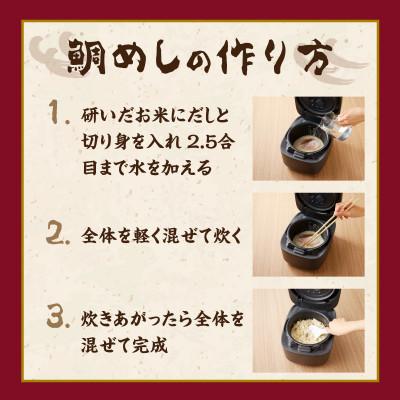 鯛めしの作り方

1. 研いだお米にだしと切り身を入れ 2.5合目まで水を加える

2. 全体を軽く混ぜて炊く

3. 炊きあがったら全体を混ぜて完成