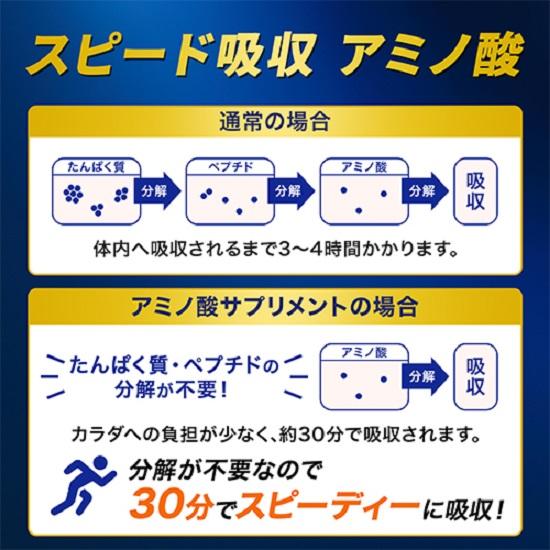 スピード吸収 アミノ酸

通常の場合

たんぱく質 分解 ペプチド 分解 アミノ酸 分解 吸収

体内へ吸収されるまで3～4時間かかります。

アミノ酸サプリメントの場合

たんぱく質・ペプチドの分解が不要！

アミノ酸 分解 吸収

カラダへの負担が少なく、約30分で吸収されます。

分解が不要なので
30分でスピーディーに吸収！