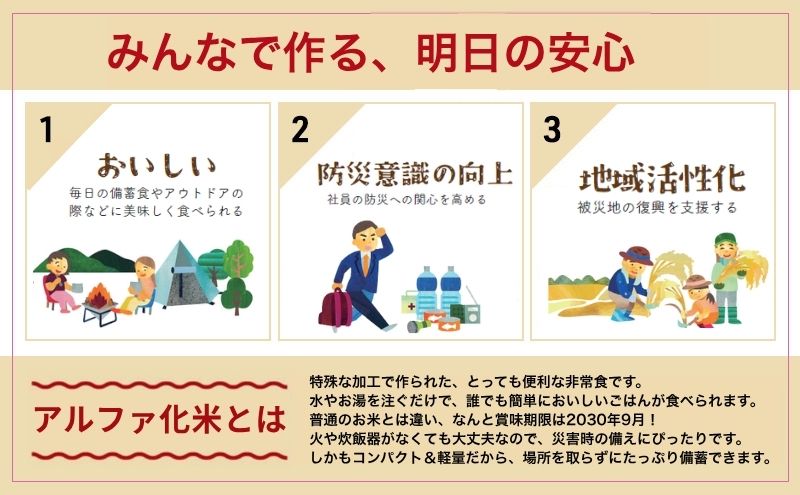 みんなで作る、明日の安心

1
おいしい
毎日の備蓄食やアウトドアの際などに美味しく食べられる

2
防災意識の向上
社員の防災への関心を高める

3
地域活性化
被災地の復興を支援する

アルファ化米とは

特殊な加工で作られた、とっても便利な非常食です。
水やお湯を注ぐだけで、誰でも簡単においしいごはんが食べられます。
普通のお米とは違い、なんと賞味期限は2030年9月！
火や炊飯器がなくても大丈夫なので、災害時の備えにぴったりです。
しかもコンパクト＆軽量だから、場所を取らずにたっぷり備蓄できます。