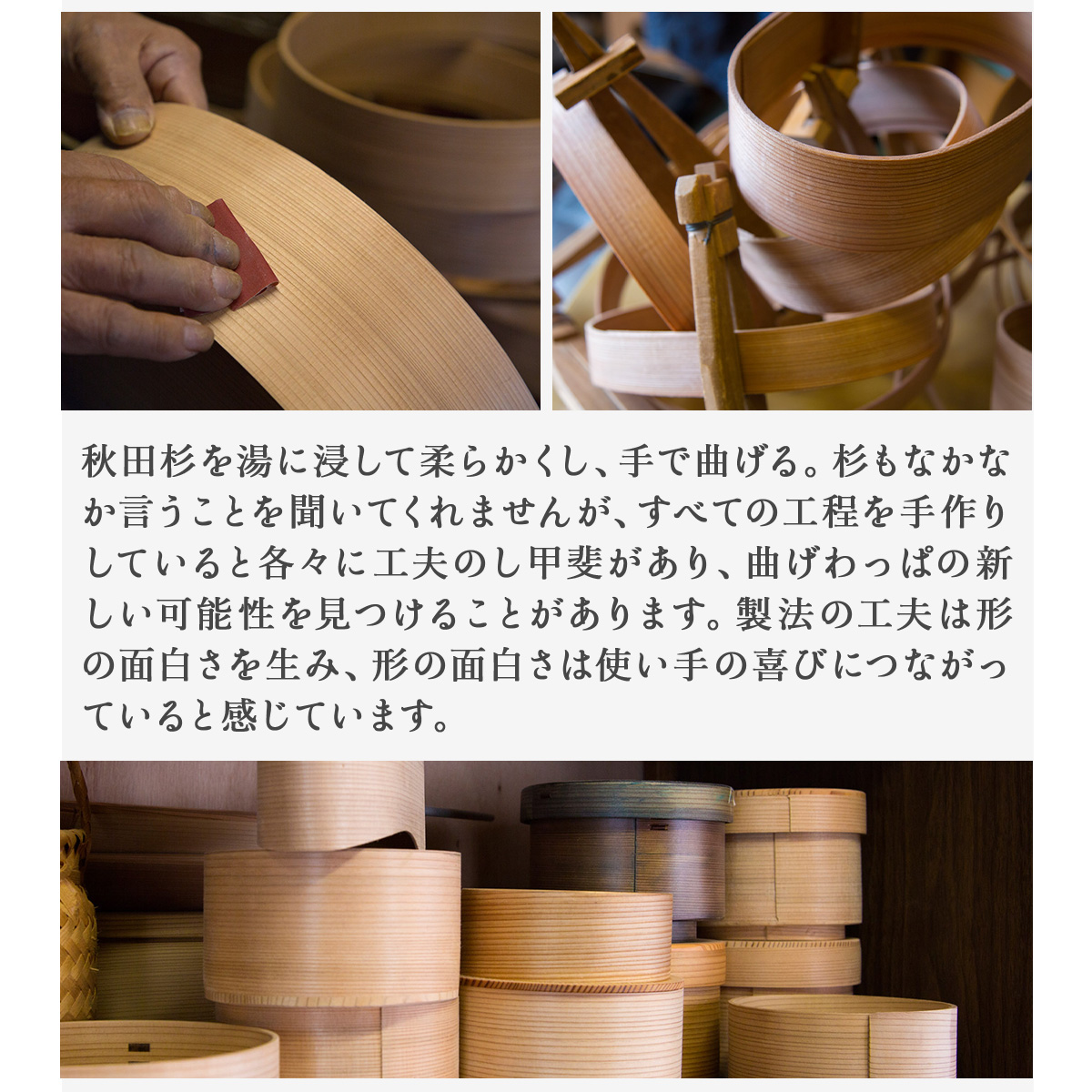 秋田杉を湯に浸して柔らかくし、手で曲げる。杉もなかなか言うことを聞いてくれませんが、すべての工程を手作りしていると各々に工夫のし甲斐があり、曲げわっぱの新しい可能性を見つけることがあります。製法の工夫は形の面白さを生み、形の面白さは使い手の喜びにつながっていると感じています。