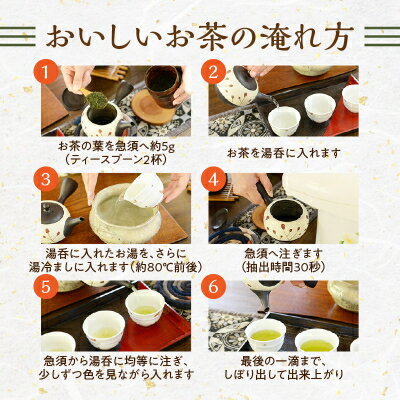 おいしいお茶の淹れ方

1
お茶の葉を急須へ約5g
（ティースプーン2杯）

2
お茶を湯呑に入れます

3
湯呑に入れたお湯を、さらに
湯冷ましに入れます（約80℃前後）

4
急須へ注ぎます
（抽出時間30秒）

5
急須から湯呑に均等に注ぎ、
少しずつ色を見ながら入れます

6
最後の一滴まで、
しぼり出して出来上がり