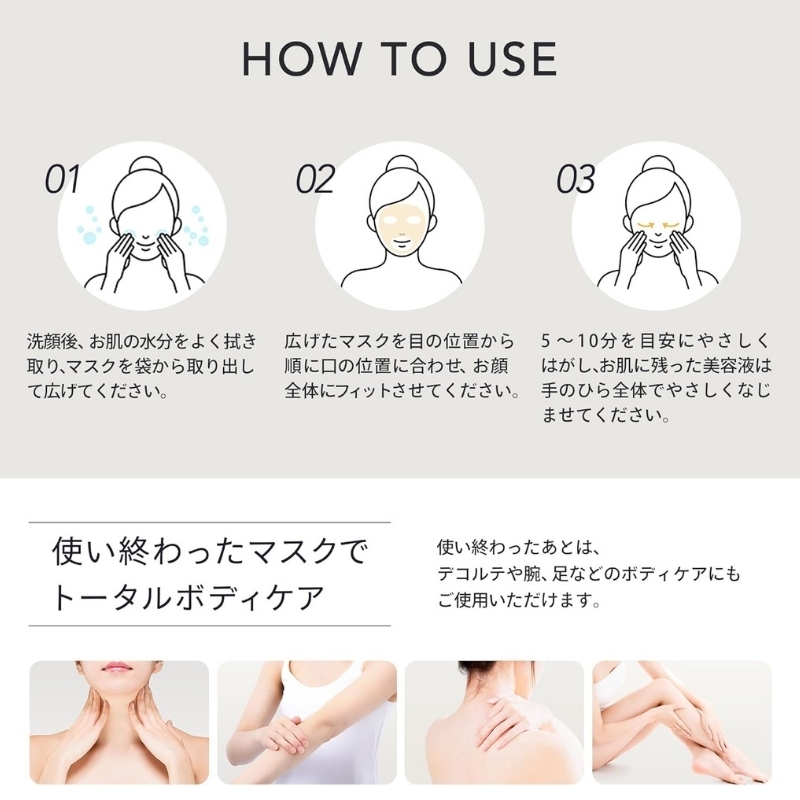 HOW TO USE

01

洗顔後、お肌の水分をよく拭き取り、マスクを袋から取り出して広げてください。

02

広げたマスクを目の位置から順に口の位置に合わせ、お顔全体にフィットさせてください。

03

5～10分を目安にやさしくはがし、お肌に残った美容液は手のひら全体でやさしくなじませてください。

使い終わったマスクでトータルボディケア

使い終わったあとは、デコルテや腕、足などのボディケアにもご使用いただけます。