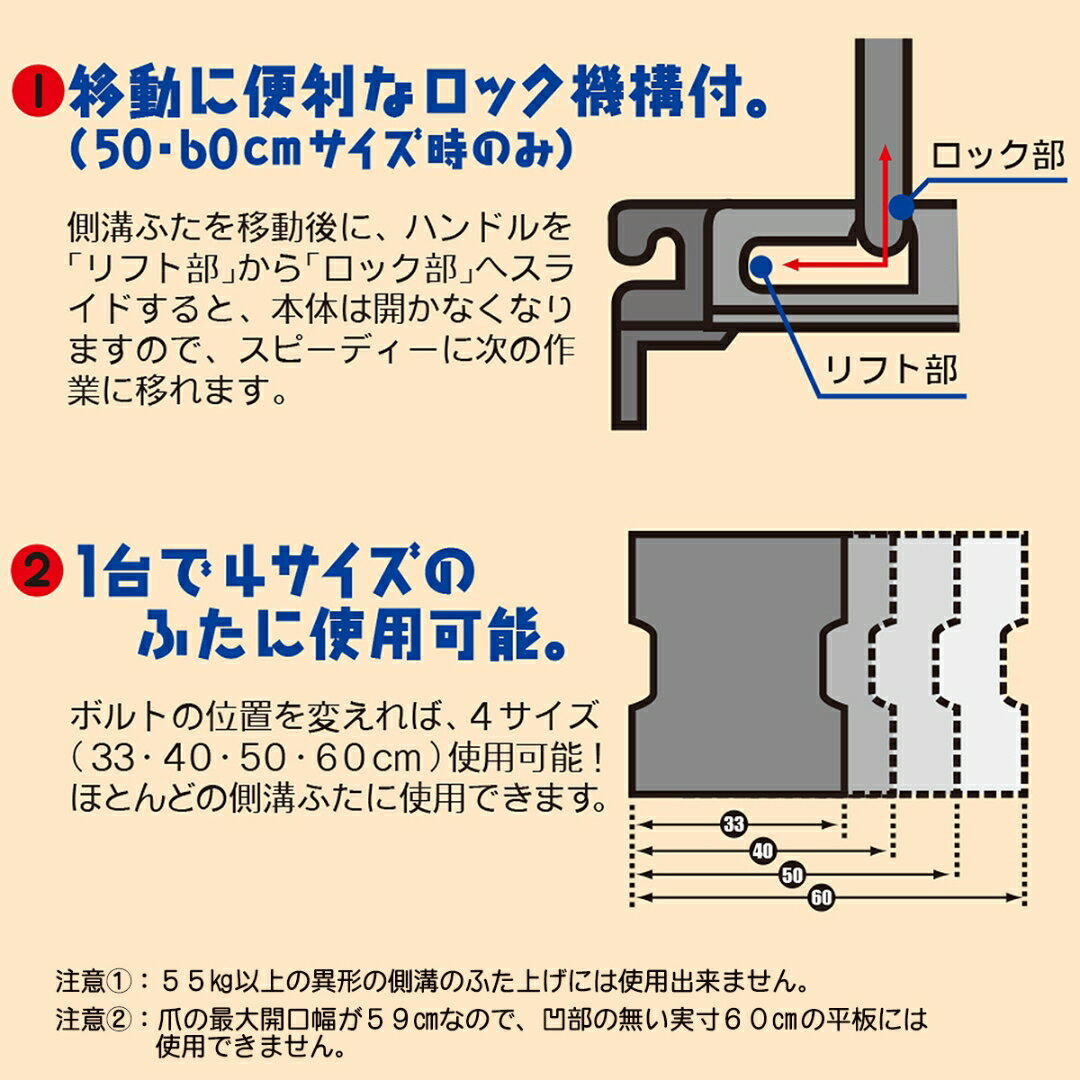 1 移動に便利なロック機構付。
(50・60cmサイズ時のみ)

側溝ふたを移動後に、ハンドルを「リフト部」から「ロック部」へスライドすると、本体は開かなくなりますので、スピーディーに次の作業に移れます。

ロック部

リフト部

2 1台で4サイズのふたに使用可能。

ボルトの位置を変えれば、4サイズ(33・40・50・60cm)使用可能!ほとんどの側溝ふたに使用できます。

33
40
50
60

注意①:55kg以上の異形の側溝のふた上げには使用出来ません。
注意②:爪の最大開口幅が59cmなので、凹部の無い実寸60cmの平板には使用できません。