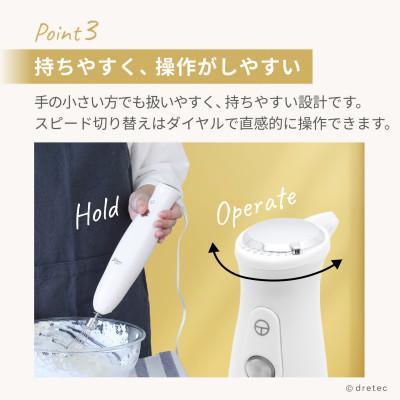 Point 3

持ちやすく、操作がしやすい

手の小さい方でも扱いやすく、持ちやすい設計です。
スピード切り替えはダイヤルで直感的に操作できます。

Hold

Operate

© dretec