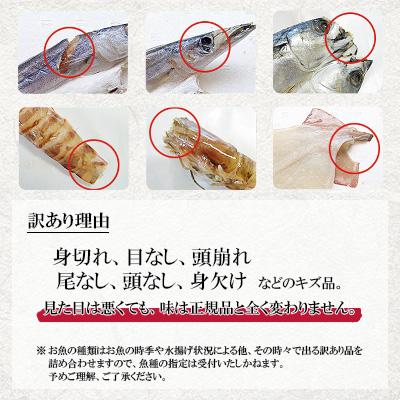 訳あり理由

身切れ、目なし、頭崩れ
尾なし、頭なし、身欠け などのキズ品。

見た目は悪くても、味は正規品と全く変わりません。

※ お魚の種類はお魚の時季や水揚げ状況による他、その時々で出る訳あり品を詰め合わせますので、魚種の指定は受付いたしかねます。
予めご理解、ご了承ください。