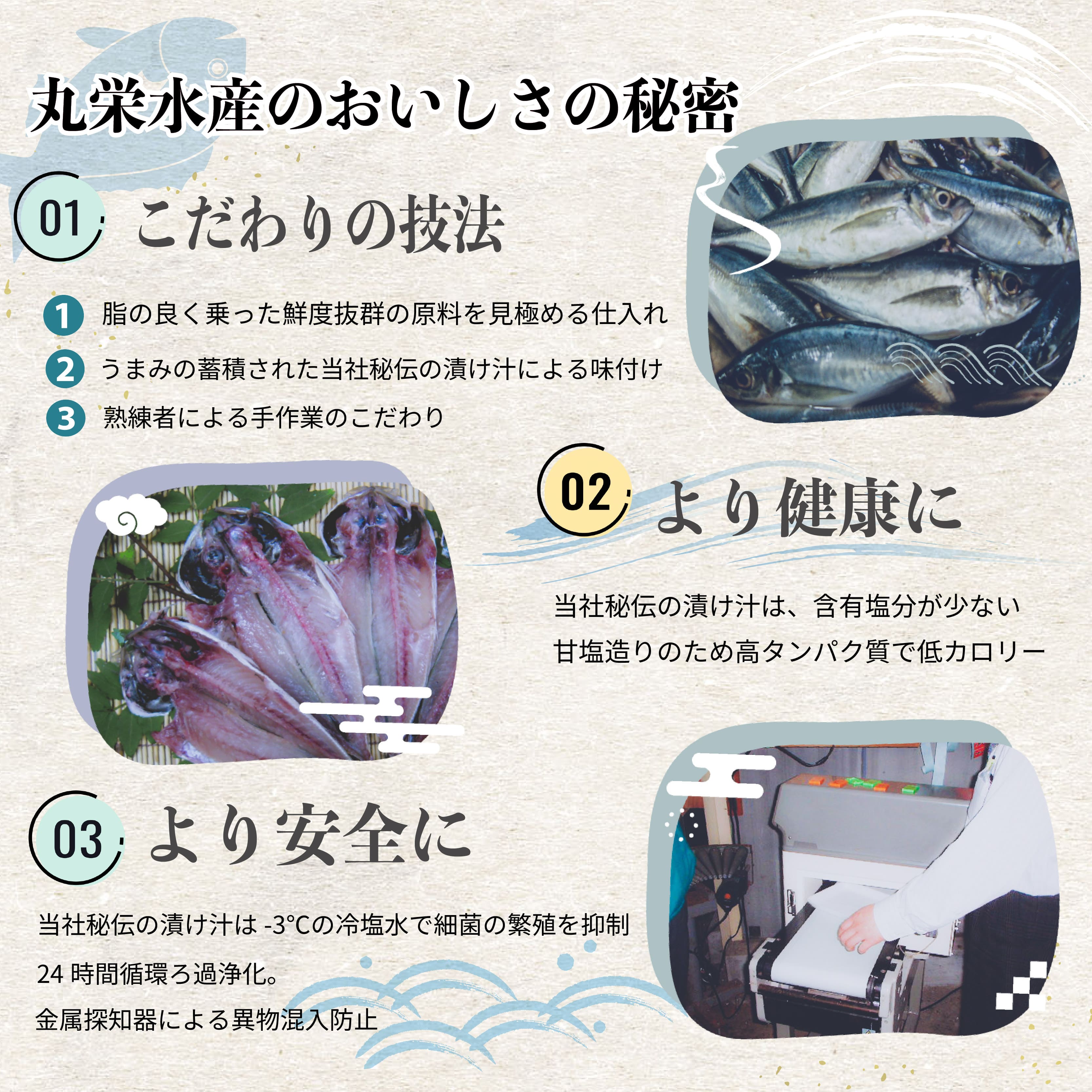 丸栄水産のおいしさの秘密

01 こだわりの技法

1 脂の良く乗った鮮度抜群の原料を見極める仕入れ
2 うまみの蓄積された当社秘伝の漬け汁による味付け
3 熟練者による手作業のこだわり

02 より健康に

当社秘伝の漬け汁は、含有塩分が少ない
甘塩造りのため高タンパク質で低カロリー

03 より安全に

当社秘伝の漬け汁は -3°Cの冷塩水で細菌の繁殖を抑制
24 時間循環ろ過浄化。
金属探知器による異物混入防止