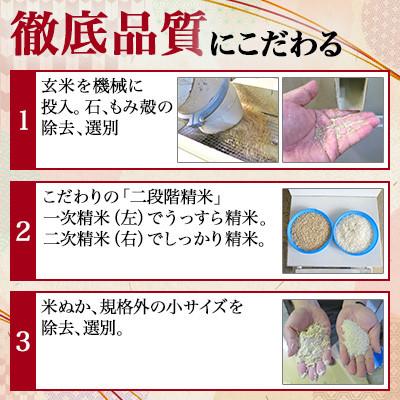 徹底品質にこだわる

1
玄米を機械に投入。石、もみ殻の除去、選別

2
こだわりの「二段階精米」
一次精米（左）でうっすら精米。
二次精米（右）でしっかり精米。

3
米ぬか、規格外の小サイズを除去、選別。