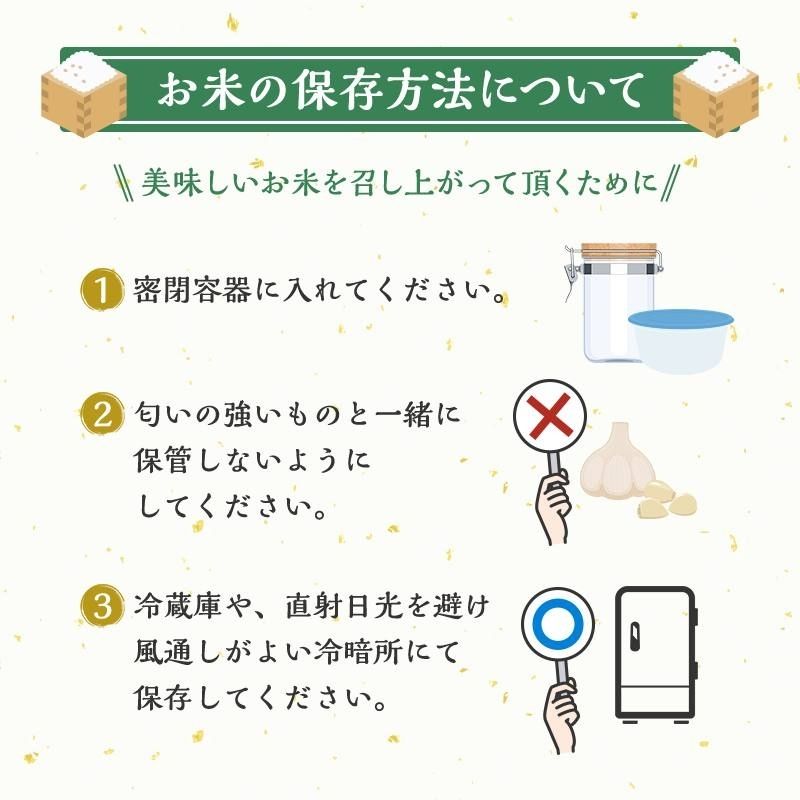 お米の保存方法について

美味しいお米を召し上がって頂くために

1 密閉容器に入れてください。

2 匂いの強いものと一緒に保管しないようにしてください。

3 冷蔵庫や、直射日光を避け風通しがよい冷暗所にて保存してください。