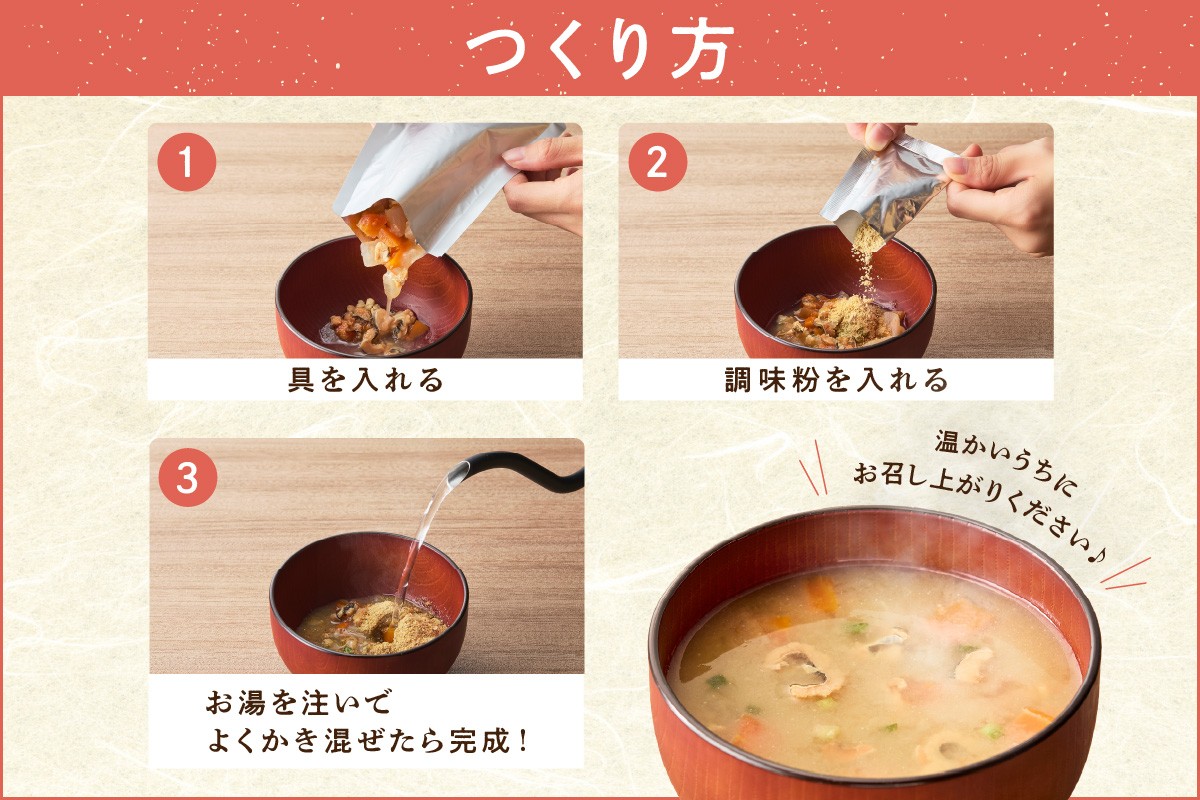 つくり方

1

具を入れる

2

調味粉を入れる

3

お湯を注いで
よくかき混ぜたら完成！

温かいうちに
お召し上がりください♪