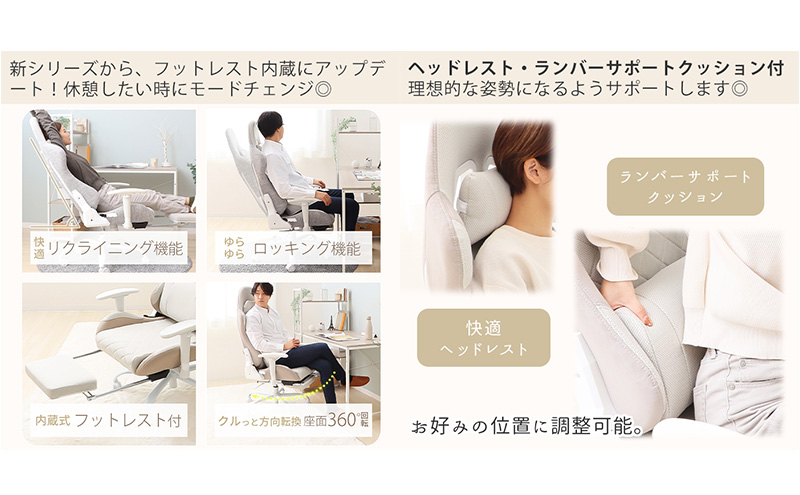 新シリーズから、フットレスト内蔵にアップデート！休憩したい時にモードチェンジ◎

快適 リクライニング機能

ゆらゆら ロッキング機能

内蔵式 フットレスト付

クルっと方向転換 座面360°回転

ヘッドレスト・ランバーサポートクッション付
理想的な姿勢になるようサポートします◎

ランバーサポートクッション

快適 ヘッドレスト

お好みの位置に調整可能。