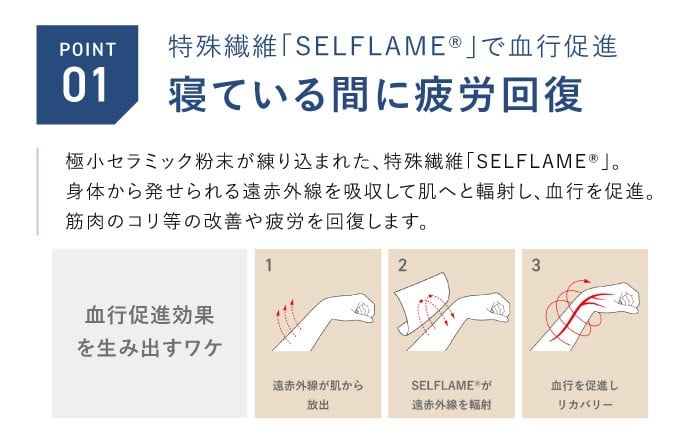 POINT
01

特殊繊維「SELFLAME®」で血行促進
寝ている間に疲労回復

極小セラミック粉末が練り込まれた、特殊繊維「SELFLAME®」。
身体から発せられる遠赤外線を吸収して肌へと輻射し、血行を促進。
筋肉のコリ等の改善や疲労を回復します。

血行促進効果
を生み出すワケ

1
遠赤外線が肌から
放出

2
SELFLAME®が
遠赤外線を輻射

3
血行を促進し
リカバリー