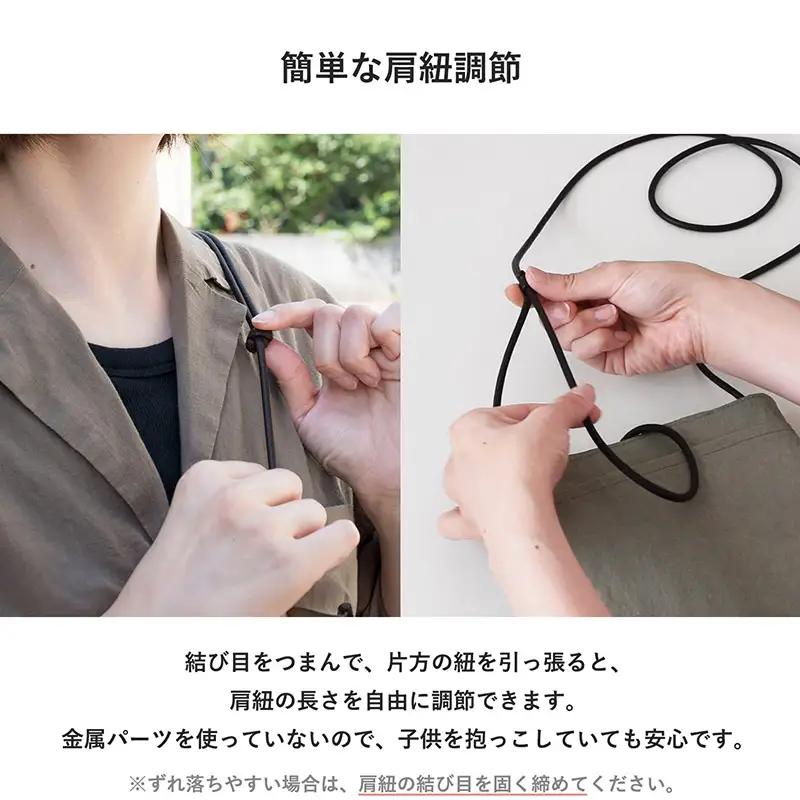 簡単な肩紐調節

結び目をつまんで、片方の紐を引っ張ると、
肩紐の長さを自由に調節できます。
金属パーツを使っていないので、子供を抱っこしていても安心です。

※ずれ落ちやすい場合は、肩紐の結び目を固く締めてください。