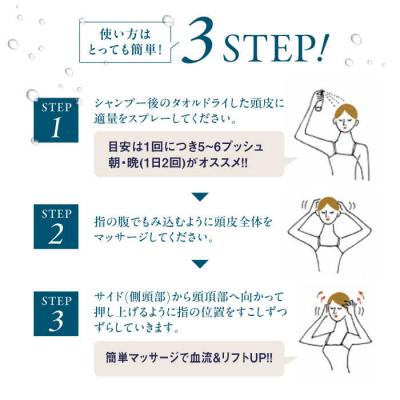 使い方は
とっても簡単！

3 STEP!

STEP 1

シャンプー後のタオルドライした頭皮に適量をスプレーしてください。

目安は1回につき5~6プッシュ
朝・晩(1日2回)がオススメ!!

STEP 2

指の腹でもみ込むように頭皮全体をマッサージしてください。

STEP 3

サイド(側頭部)から頭頂部へ向かって押し上げるように指の位置をすこしずつずらしていきます。

簡単マッサージで血流&リフトUP!!