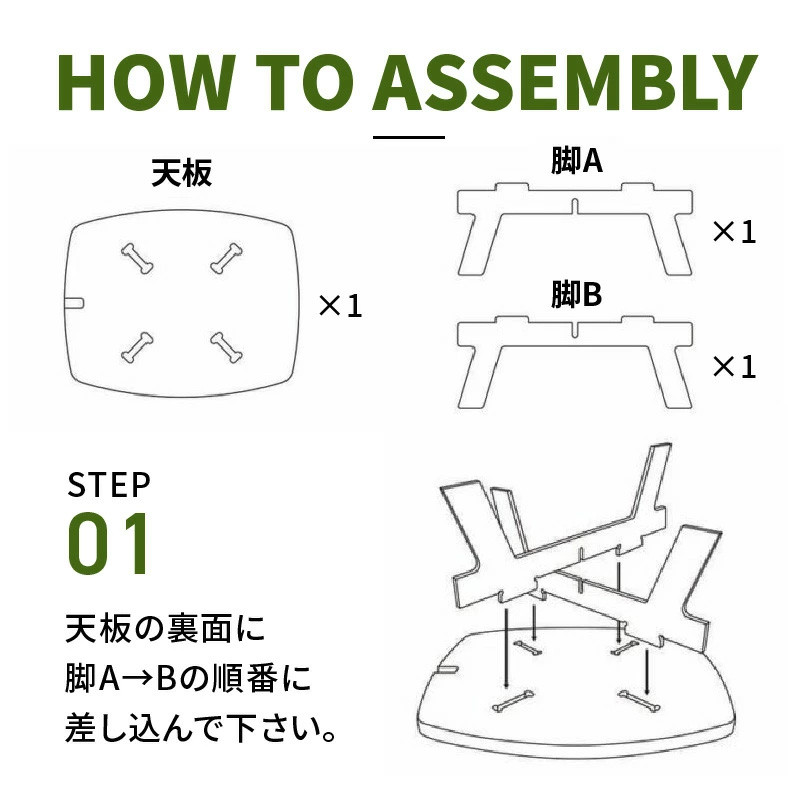 HOW TO ASSEMBLY

天板

×1

脚A

×1

脚B

×1

STEP
01

天板の裏面に
脚A→Bの順番に
差し込んで下さい。