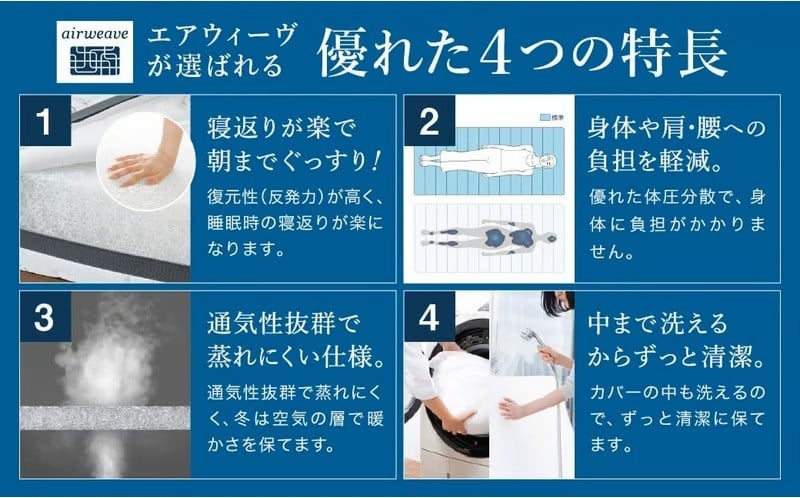 airweave

エアウィーヴが選ばれる

優れた4つの特長

1

寝返りが楽で朝までぐっすり！

復元性（反発力）が高く、睡眠時の寝返りが楽になります。

2

標準

身体や肩・腰への負担を軽減。

優れた体圧分散で、身体に負担がかかりません。

3

通気性抜群で蒸れにくい仕様。

通気性抜群で蒸れにくく、冬は空気の層で暖かさを保てます。

4

中まで洗えるからずっと清潔。

カバーの中も洗えるので、ずっと清潔に保てます。