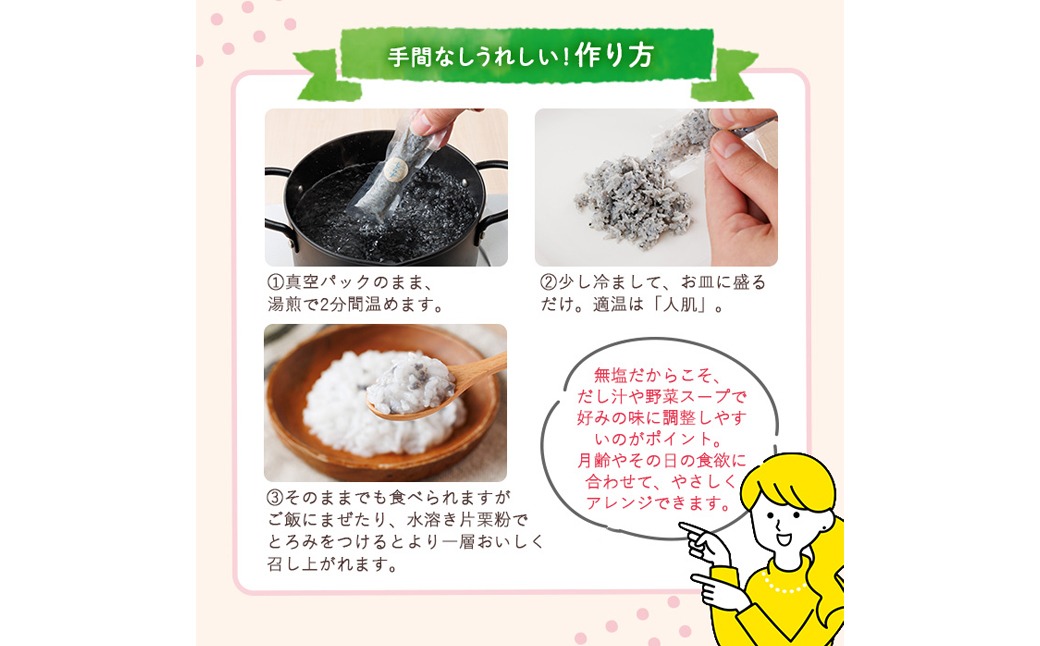 手間なしうれしい！作り方

①真空パックのまま、湯煎で2分間温めます。

②少し冷まして、お皿に盛るだけ。適温は「人肌」。

③そのままでも食べられますがご飯にまぜたり、水溶き片栗粉でとろみをつけるとより一層おいしく召し上がれます。

無塩だからこそ、だし汁や野菜スープで好みの味に調整しやすいのがポイント。月齢やその日の食欲に合わせて、やさしくアレンジできます。