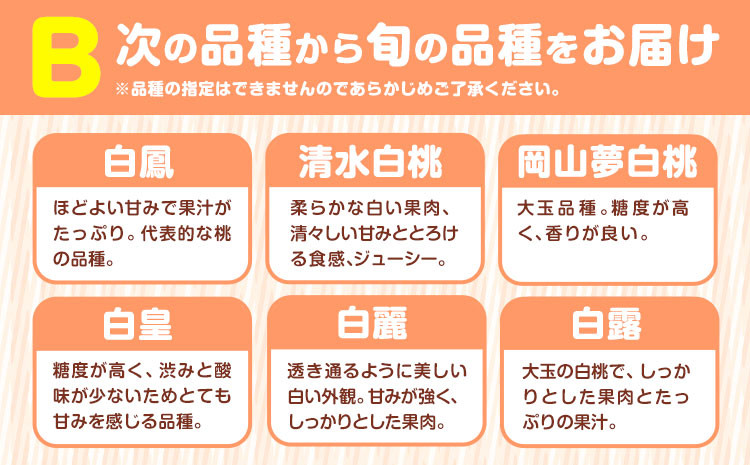 B 次の品種から旬の品種をお届け

※品種の指定はできませんのであらかじめご了承ください。

白鳳

ほどよい甘みで果汁がたっぷり。代表的な桃の品種。

清水白桃

柔らかな白い果肉、清々しい甘みととろける食感、ジューシー。

岡山夢白桃

大玉品種。糖度が高く、香りが良い。

白皇

糖度が高く、渋みと酸味が少ないためとても甘みを感じる品種。

白麗

透き通るように美しい白い外観。甘みが強く、しっかりとした果肉。

白露

大玉の白桃で、しっかりとした果肉とたっぷりの果汁。