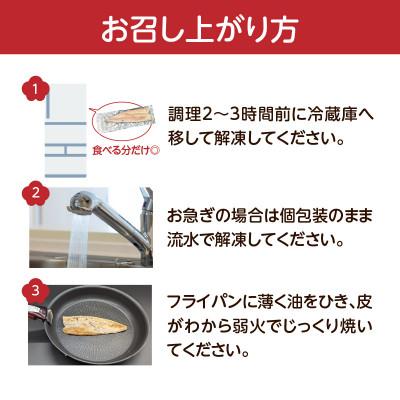 お召し上がり方

1

食べる分だけ◎

調理2～3時間前に冷蔵庫へ移して解凍してください。

2

お急ぎの場合は個包装のまま流水で解凍してください。

3

フライパンに薄く油をひき、皮がわから弱火でじっくり焼いてください。