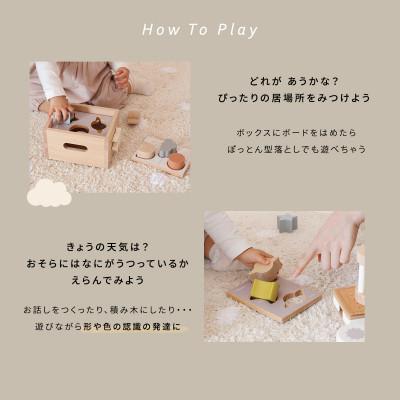 How To Play

どれが あうかな？
ぴったりの居場所をみつけよう

ボックスにボードをはめたら
ぽっとん型落としでも遊べちゃう

きょうの天気は？
おそらにはなにがうつっているか
えらんでみよう

お話しをつくったり、積み木にしたり・・・
遊びながら形や色の認識の発達に