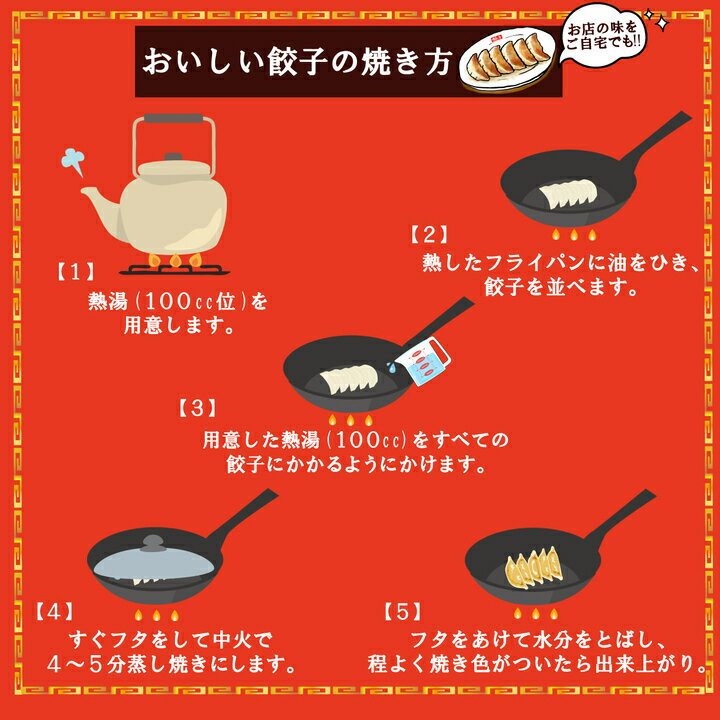 おいしい餃子の焼き方

お店の味をご自宅でも!!

【1】
熱湯（100cc位）を用意します。

【2】
熱したフライパンに油をひき、餃子を並べます。

【3】
用意した熱湯（100cc）をすべての餃子にかかるようにかけます。

【4】
すぐフタをして中火で4～5分蒸し焼きにします。

【5】
フタをあけて水分をとばし、程よく焼き色がついたら出来上がり。