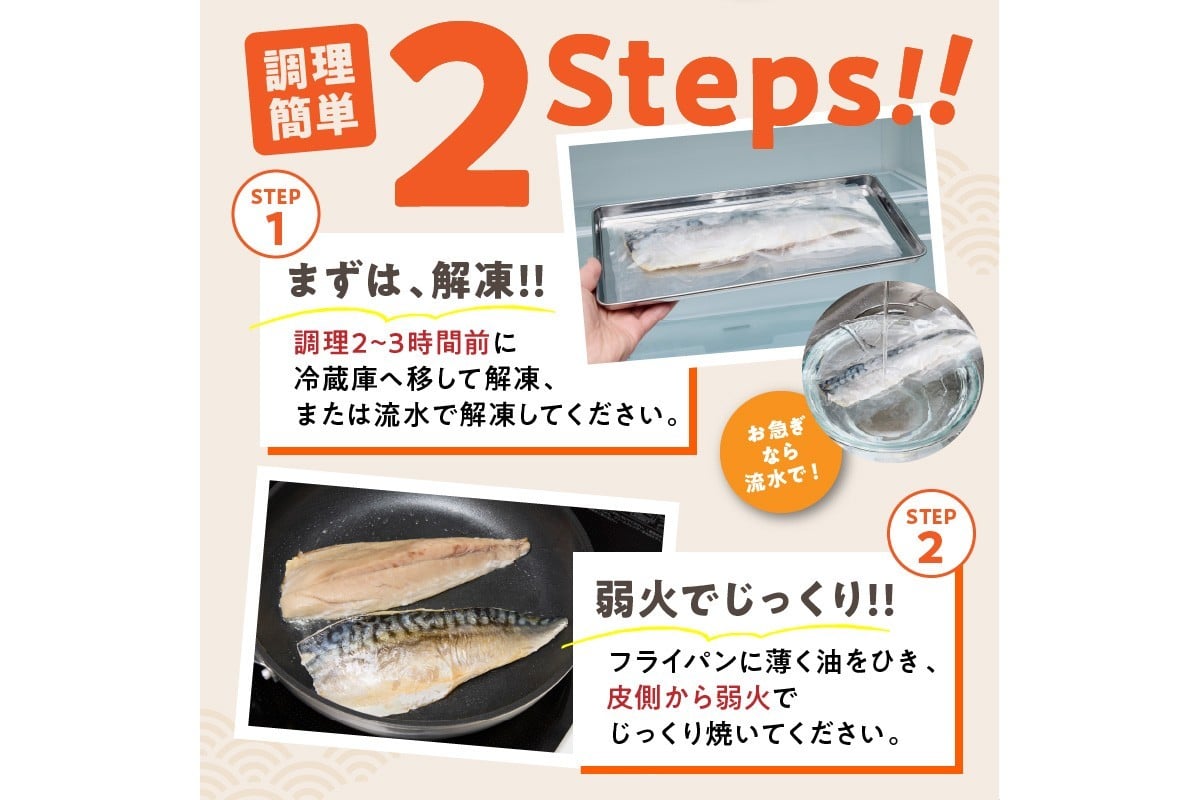 調理簡単 2Steps!!

STEP 1

まずは、解凍!!

調理2~3時間前に冷蔵庫へ移して解凍、または流水で解凍してください。

お急ぎなら流水で!

STEP 2

弱火でじっくり!!

フライパンに薄く油をひき、皮側から弱火でじっくり焼いてください。