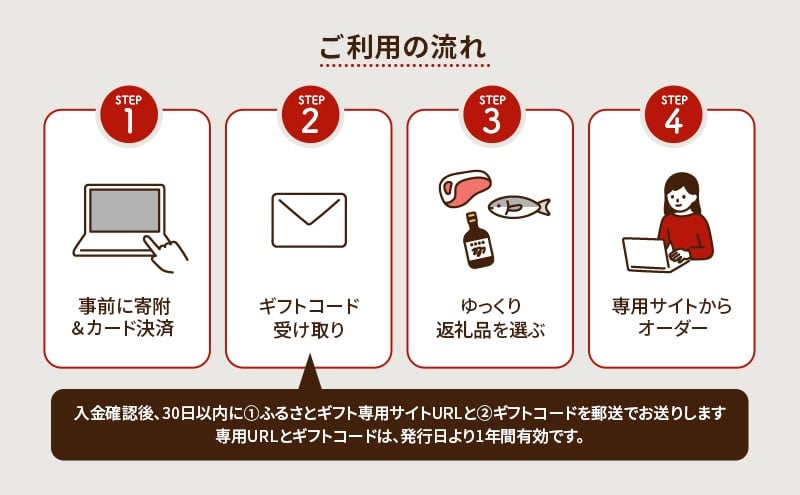 ご利用の流れ

STEP 1
事前に寄附
&カード決済

STEP 2
ギフトコード
受け取り

STEP 3
ゆっくり
返礼品を選ぶ

STEP 4
専用サイトから
オーダー

入金確認後、30日以内に①ふるさとギフト専用サイトURLと②ギフトコードを郵送でお送りします
専用URLとギフトコードは、発行日より1年間有効です。