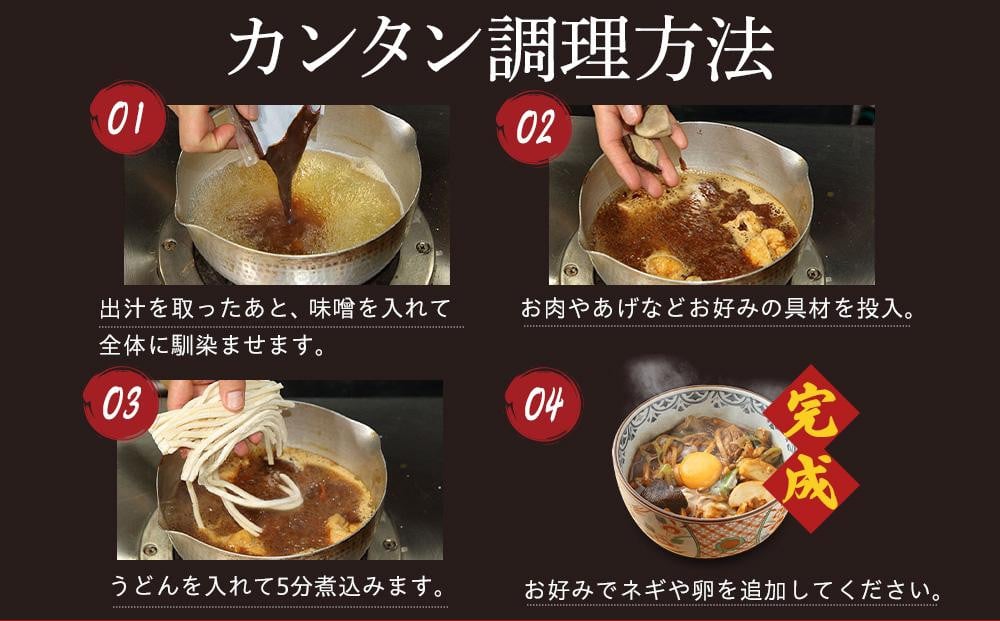 カンタン調理方法

01

出汁を取ったあと、味噌を入れて全体に馴染ませます。

02

お肉やあげなどお好みの具材を投入。

03

うどんを入れて5分煮込みます。

04

完成

お好みでネギや卵を追加してください。