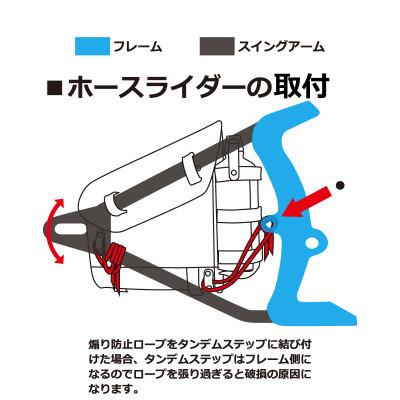 フレーム　スイングアーム

■ホースライダーの取付

煽り防止ロープをタンデムステップに結び付けた場合、タンデムステップはフレーム側になるのでロープを張り過ぎると破損の原因になります。