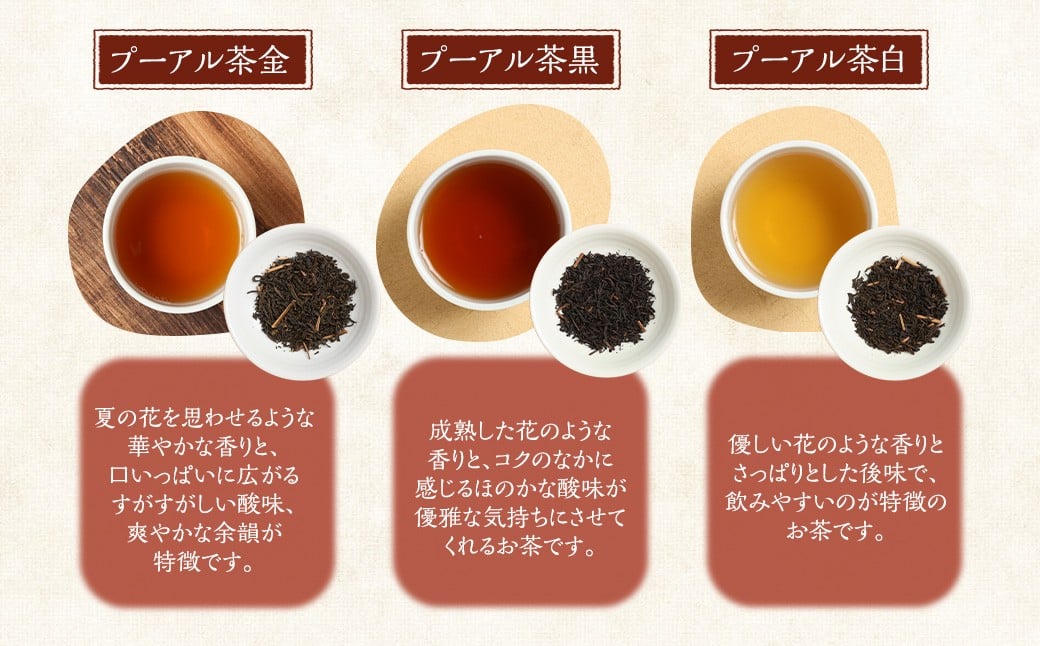 プーアル茶金

夏の花を思わせるような華やかな香りと、口いっぱいに広がるすがすがしい酸味、爽やかな余韻が特徴です。

プーアル茶黒

成熟した花のような香りと、コクのなかに感じるほのかな酸味が優雅な気持ちにさせてくれるお茶です。

プーアル茶白

優しい花のような香りとさっぱりとした後味で、飲みやすいのが特徴のお茶です。