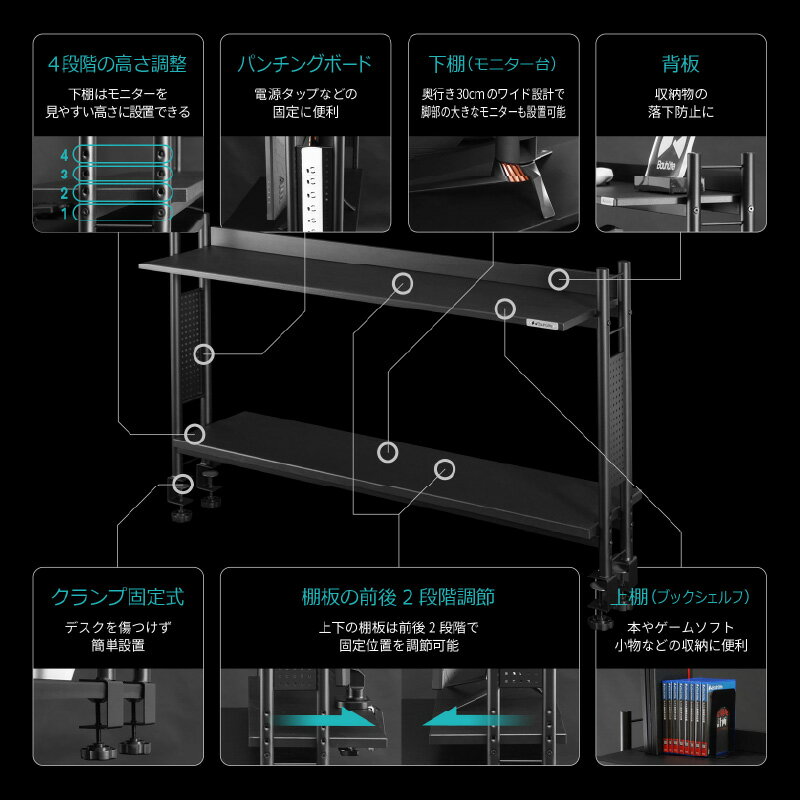 4段階の高さ調整

下棚はモニターを見やすい高さに設置できる

4
3
2
1

パンチングボード

電源タップなどの固定に便利

下棚（モニター台）

奥行き30cmのワイド設計で脚部の大きなモニターも設置可能

背板

収納物の落下防止に

Bauhütte

クランプ固定式

デスクを傷つけず簡単設置

棚板の前後 2 段階調節

上下の棚板は前後 2 段階で固定位置を調節可能

上棚（ブックシェルフ）

本やゲームソフト小物などの収納に便利