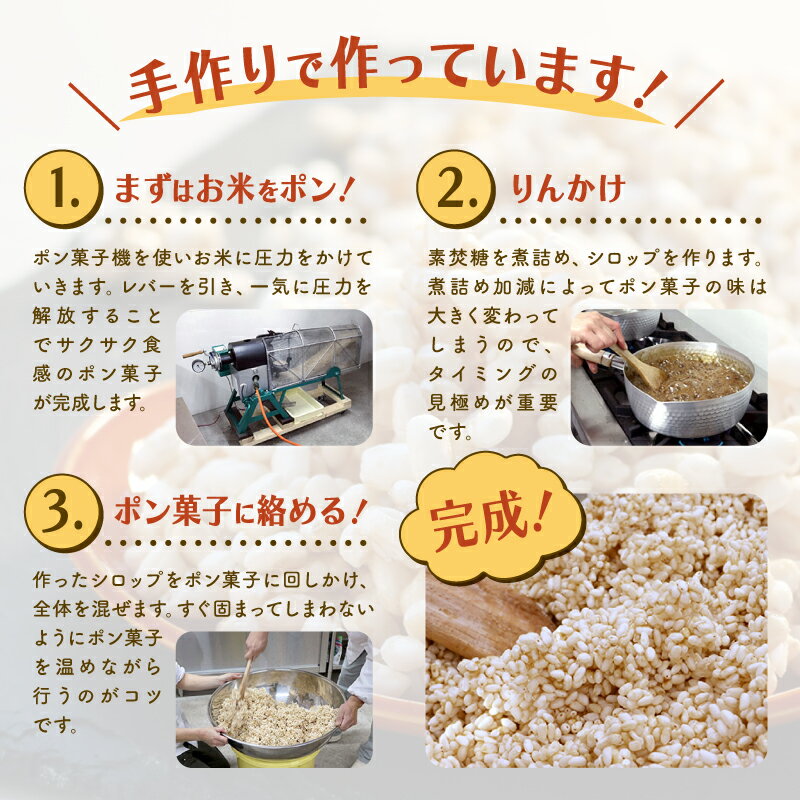 手作りで作っています!

1. まずはお米をポン!

ポン菓子機を使いお米に圧力をかけていきます。レバーを引き、一気に圧力を解放することでサクサク食感のポン菓子が完成します。

2. りんかけ

素焚糖を煮詰め、シロップを作ります。煮詰め加減によってポン菓子の味は大きく変わってしまうので、タイミングの見極めが重要です。

3. ポン菓子に絡める!

作ったシロップをポン菓子に回しかけ、全体を混ぜます。すぐ固まってしまわないようにポン菓子を温めながら行うのがコツです。

完成!