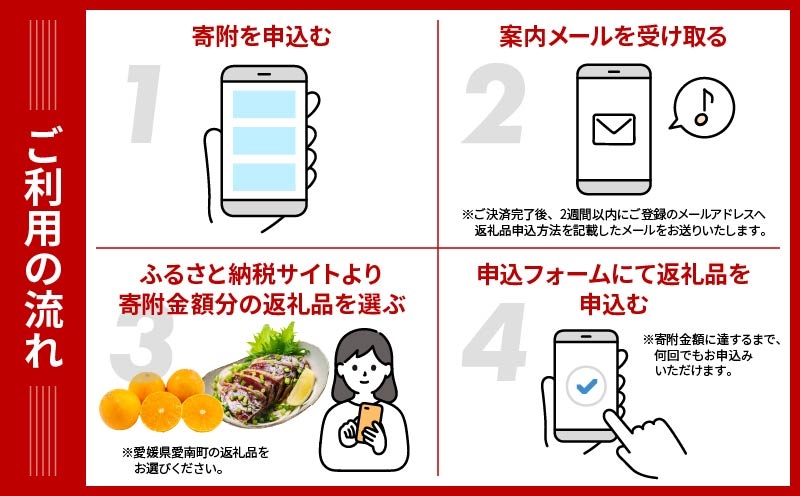 ご利用の流れ

1
寄附を申込む

2
案内メールを受け取る

※ご決済完了後、2週間以内にご登録のメールアドレスへ返礼品申込方法を記載したメールをお送りいたします。

3
ふるさと納税サイトより寄附金額分の返礼品を選ぶ

※愛媛県愛南町の返礼品をお選びください。

4
申込フォームにて返礼品を申込む

※寄附金額に達するまで、何回でもお申込みいただけます。