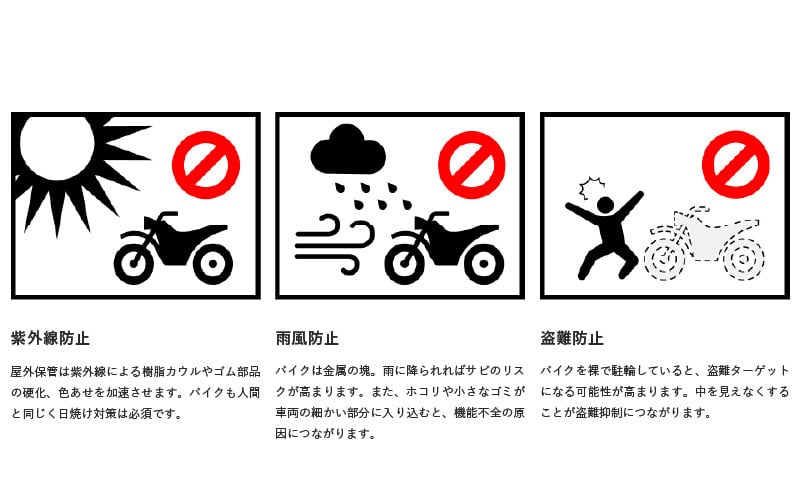 紫外線防止

屋外保管は紫外線による樹脂カウルやゴム部品の硬化、色あせを加速させます。バイクも人間と同じく日焼け対策は必須です。

雨風防止

バイクは金属の塊。雨に降られればサビのリスクが高まります。また、ホコリや小さなゴミが車両の細かい部分に入り込むと、機能不全の原因につながります。

盗難防止

バイクを裸で駐輪していると、盗難ターゲットになる可能性が高まります。中を見えなくすることが盗難抑制につながります。