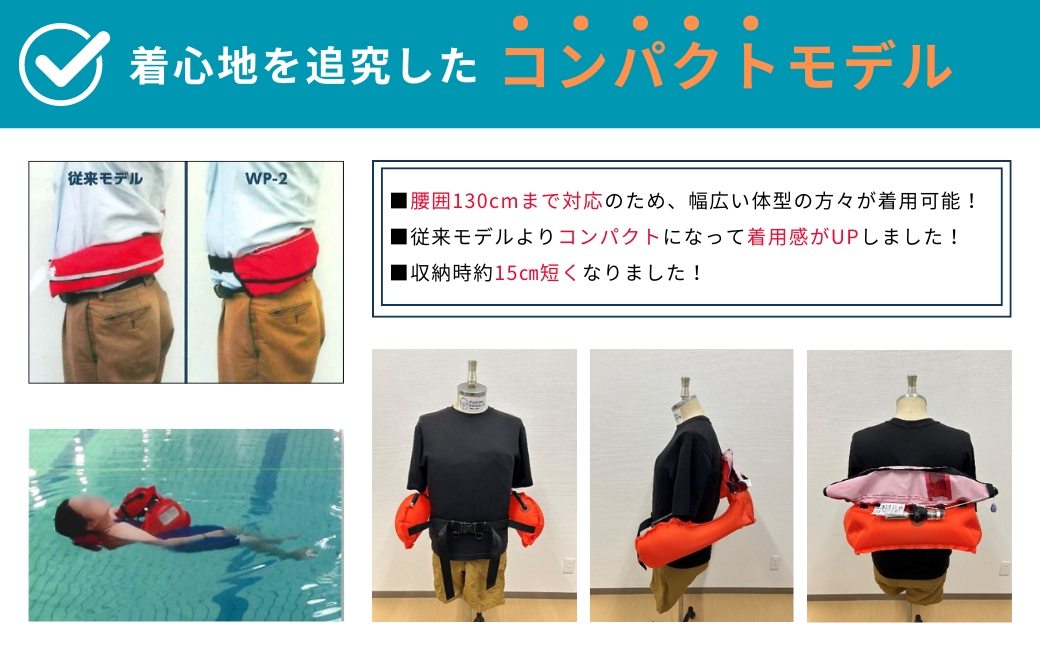 着心地を追究した コンパクトモデル

従来モデル

WP-2

■腰囲130cmまで対応のため、幅広い体型の方々が着用可能！
■従来モデルよりコンパクトになって着用感がUPしました！
■収納時約15cm短くなりました！