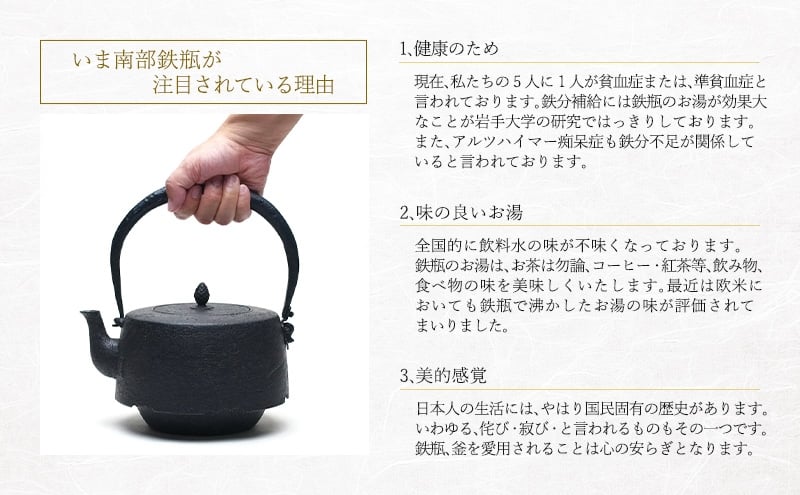 いま南部鉄瓶が
注目されている理由

1､健康のため

現在､私たちの５人に１人が貧血症または､準貧血症と言われております｡鉄分補給には鉄瓶のお湯が効果大なことが岩手大学の研究ではっきりしております。また､アルツハイマー痴呆症も鉄分不足が関係していると言われております。

2､味の良いお湯

全国的に飲料水の味が不味くなっております。鉄瓶のお湯は､お茶は勿論､コーヒー･紅茶等､飲み物､食べ物の味を美味しくいたします｡最近は欧米においても鉄瓶で沸かしたお湯の味が評価されてまいりました。

3､美的感覚

日本人の生活には､やはり国民固有の歴史があります。いわゆる､侘び･寂び･と言われるものもその一つです。鉄瓶､釜を愛用されることは心の安らぎとなります。