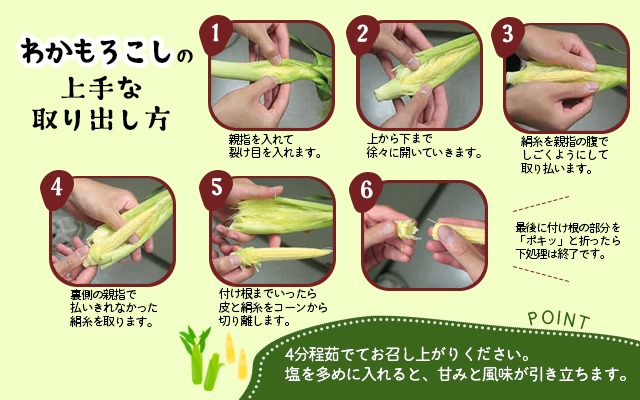 わかもろこしの
上手な
取り出し方

1
親指を入れて
裂け目を入れます。

2
上から下まで
徐々に開いていきます。

3
絹糸を親指の腹で
しごくようにして
取り払います。

4
裏側の親指で
払いきれなかった
絹糸を取ります。

5
付け根までいったら
皮と絹糸をコーンから
切り離します。

6

最後に付け根の部分を
「ポキッ」と折ったら
下処理は終了です。

POINT
4分程茹でてお召し上がりください。
塩を多めに入れると、甘みと風味が引き立ちます。